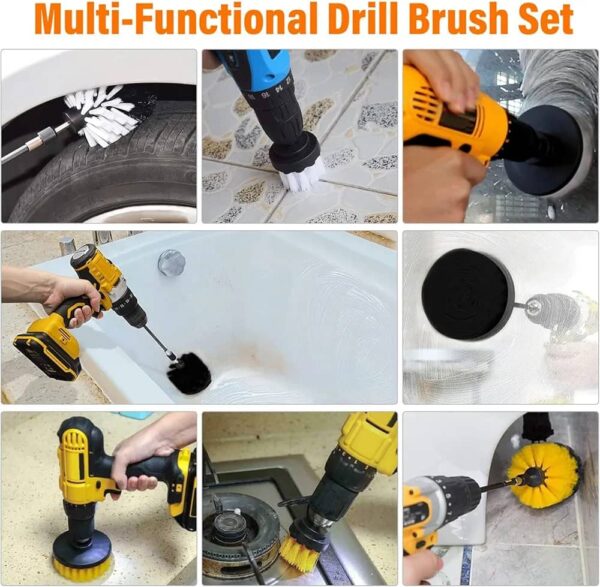 Multi-Functional Drill Brush Set